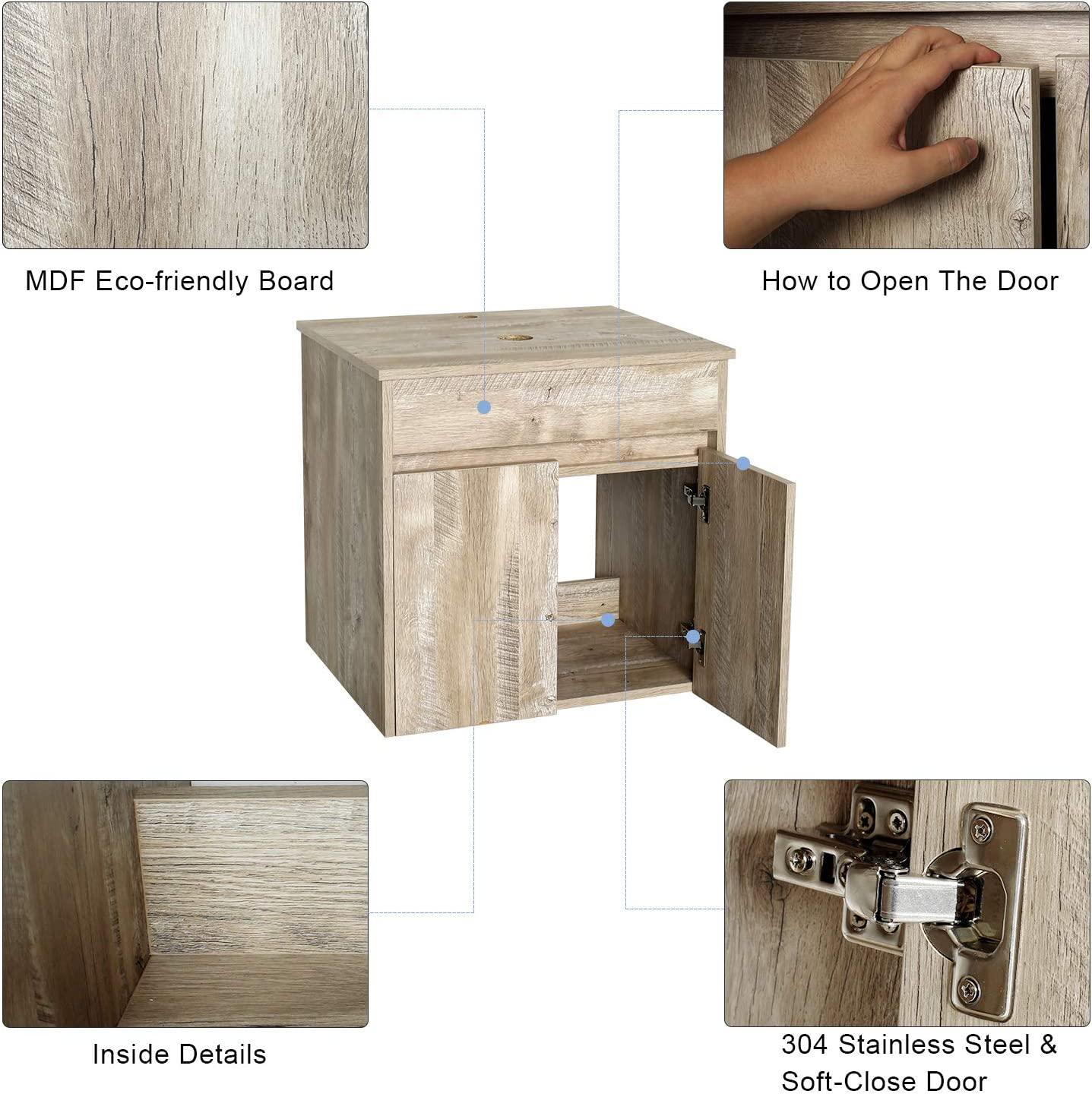 MDF Eco-friendly Board

How to Open The Door

Inside Details

304 Stainless Steel & Soft-Close Door