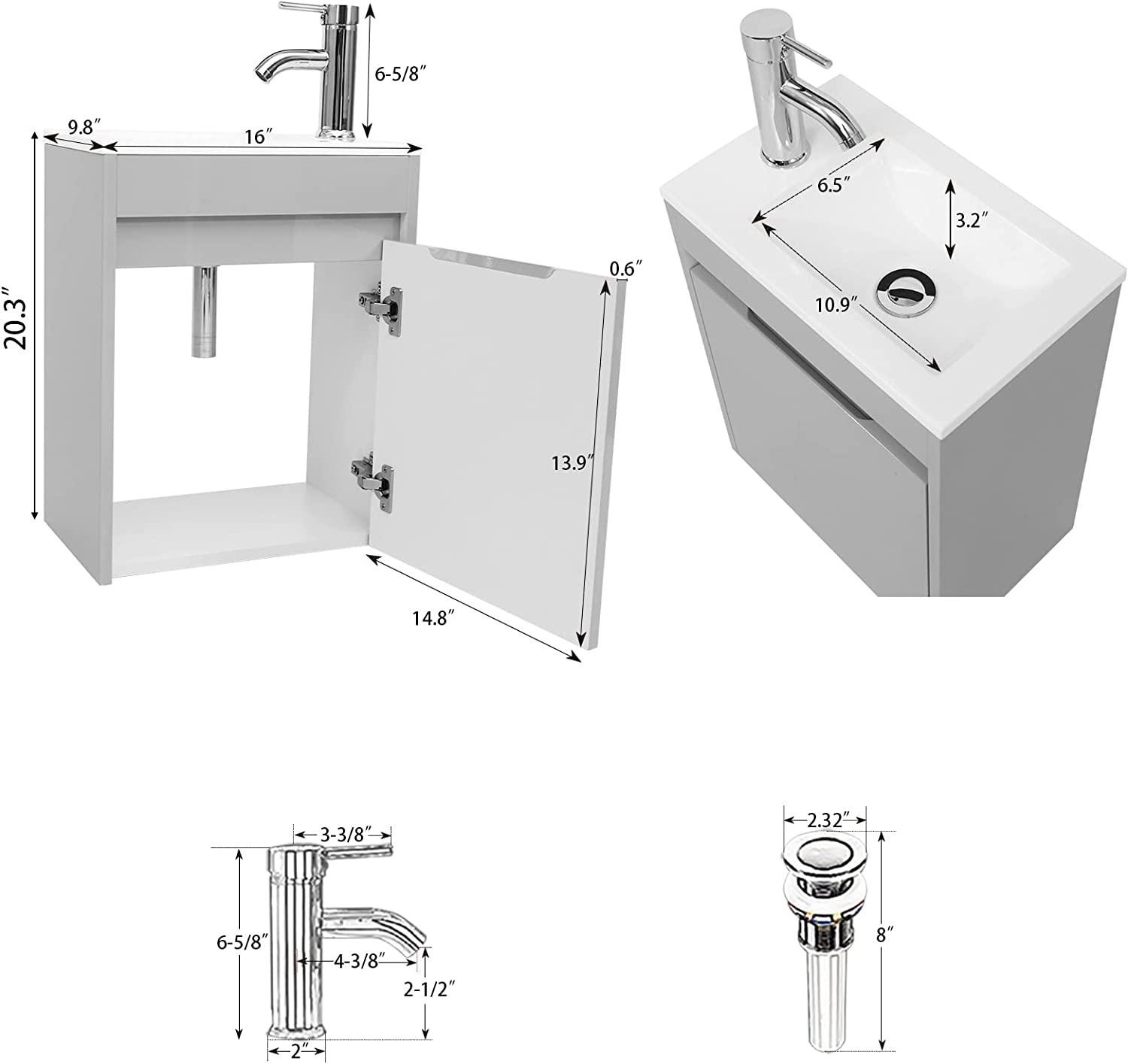 6-5/8″
9.8″
16″
20.3″
0.6″
13.9″
14.8″

6.5″
3.2″
10.9″

3-3/8″
6-5/8″
4-3/8″
2-1/2″
2″

2.32″
8″