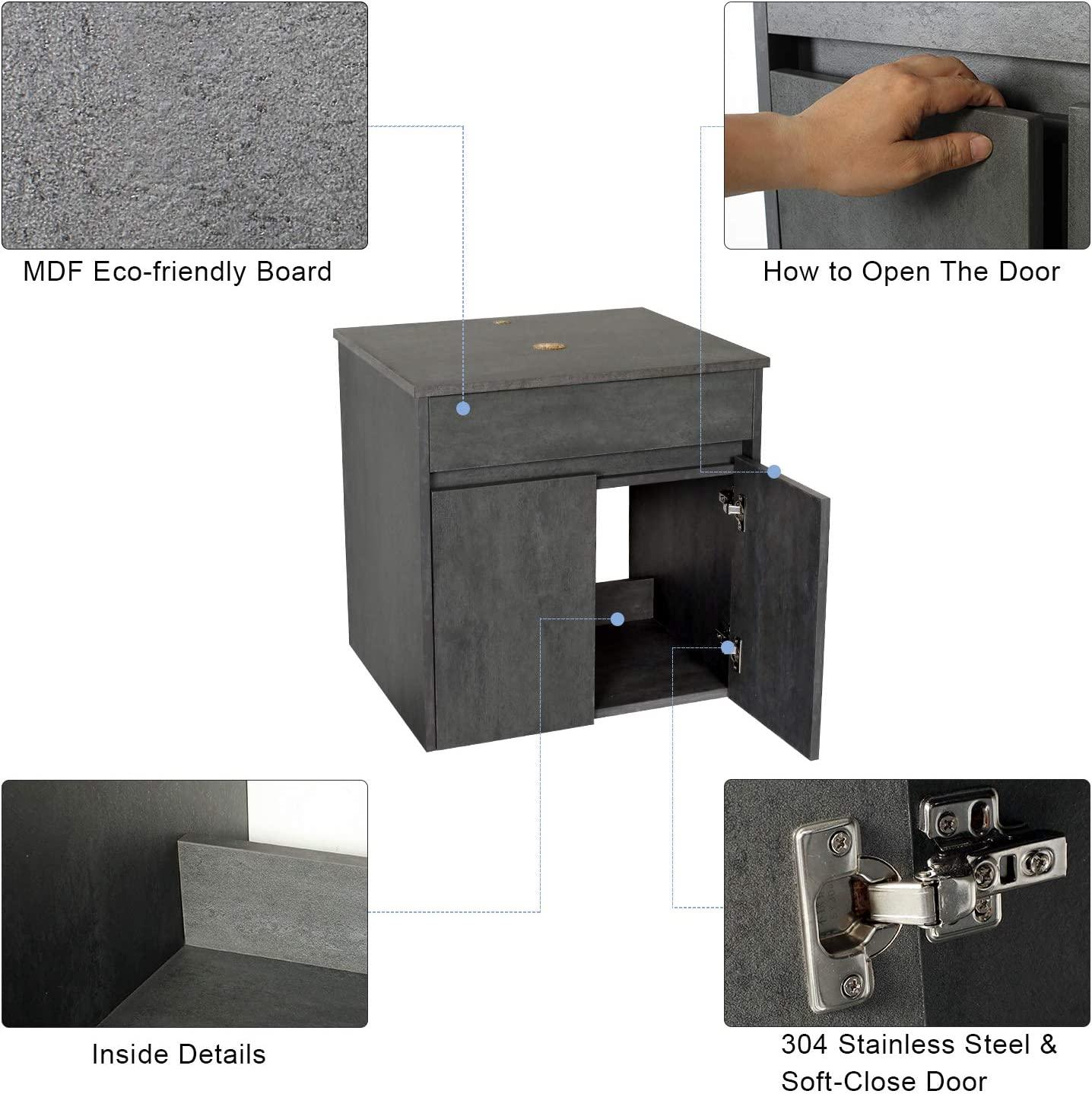 MDF Eco-friendly Board

How to Open The Door

Inside Details

304 Stainless Steel & Soft-Close Door