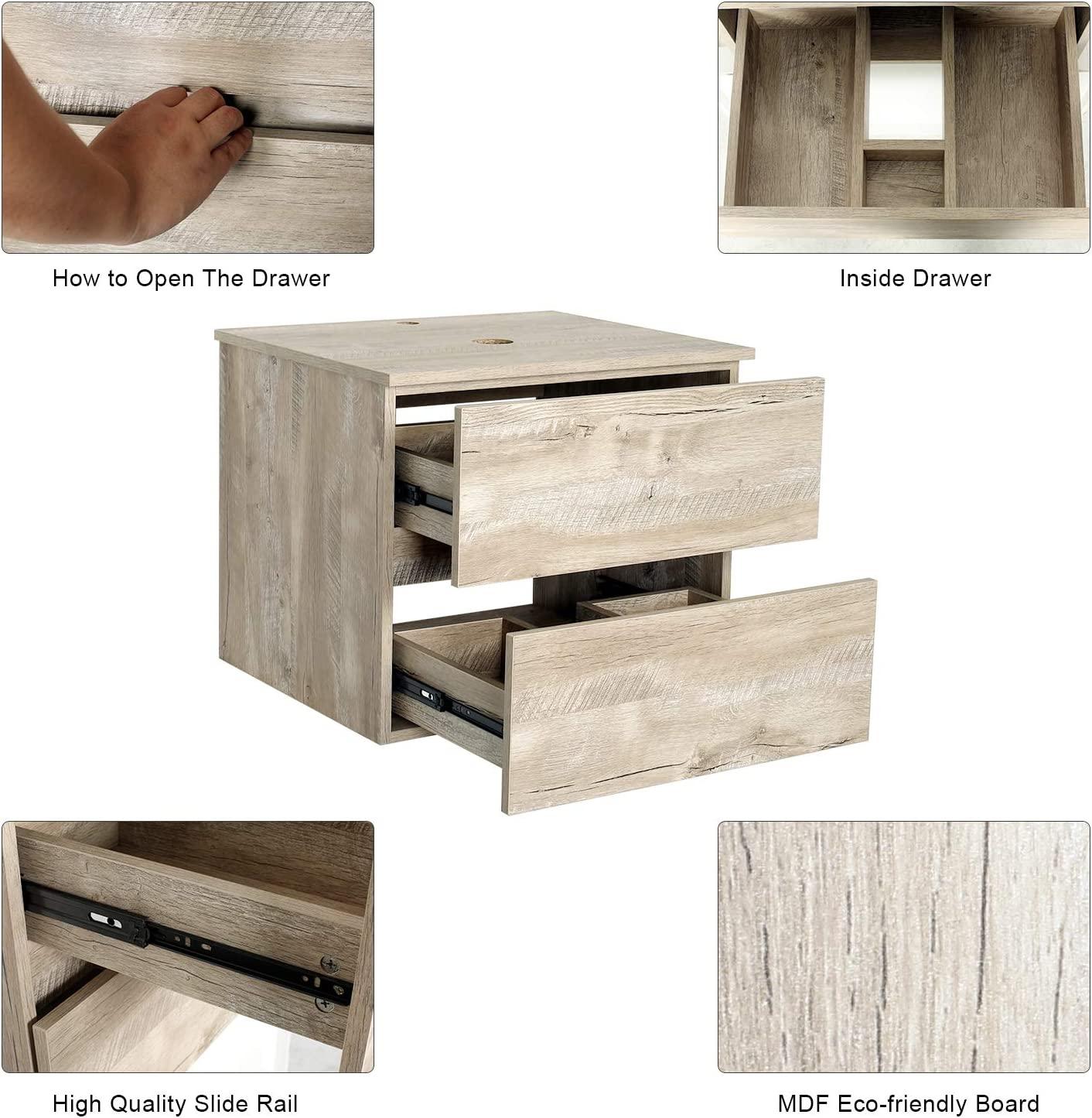 How to Open The Drawer

Inside Drawer

High Quality Slide Rail

MDF Eco-friendly Board